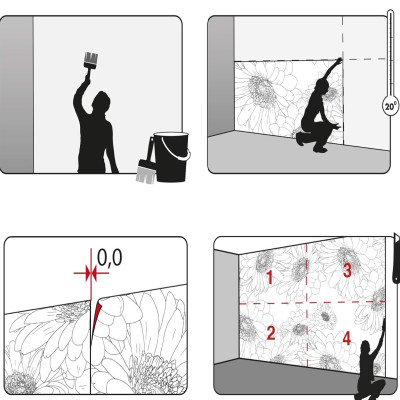 20°

0,0

1

3

2

4